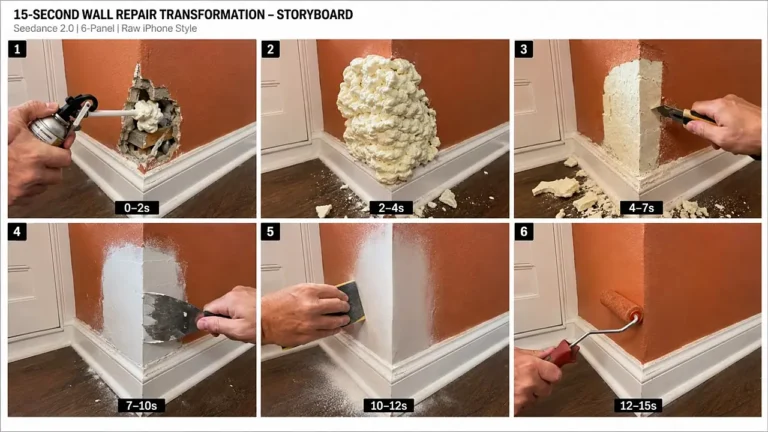 15-SECOND WALL REPAIR TRANSFORMATION – STORYBOARD
Seedance 2.0 | 6-Panel | Raw iPhone Style

1
0–2s

2
2–4s

3
4–7s

4
7–10s

5
10–12s

6
12–15s